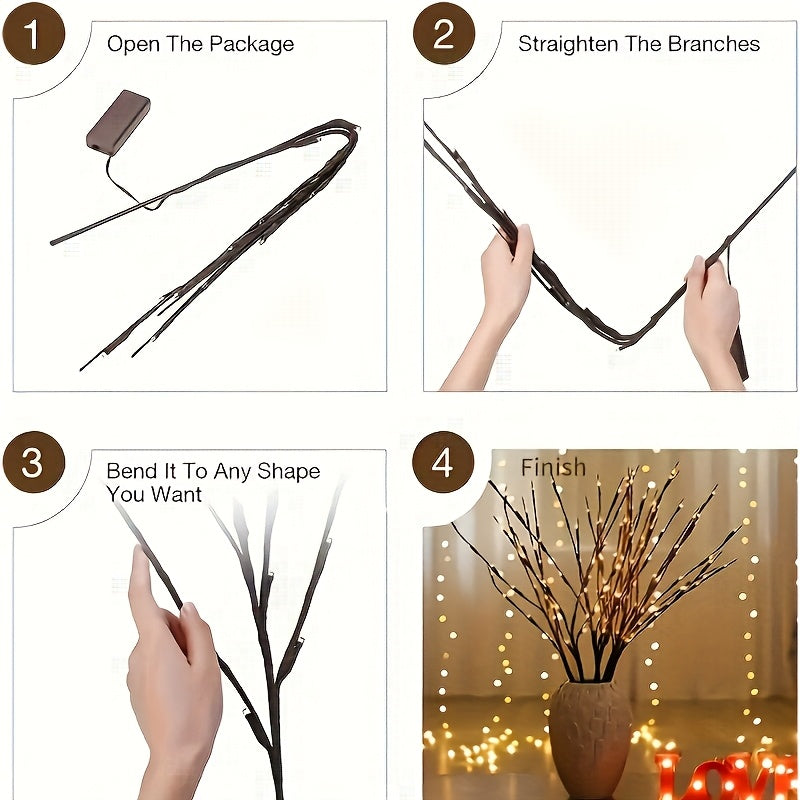 1
Open The Package

2
Straighten The Branches

3
Bend It To Any Shape You Want

4
Finish

LOVE